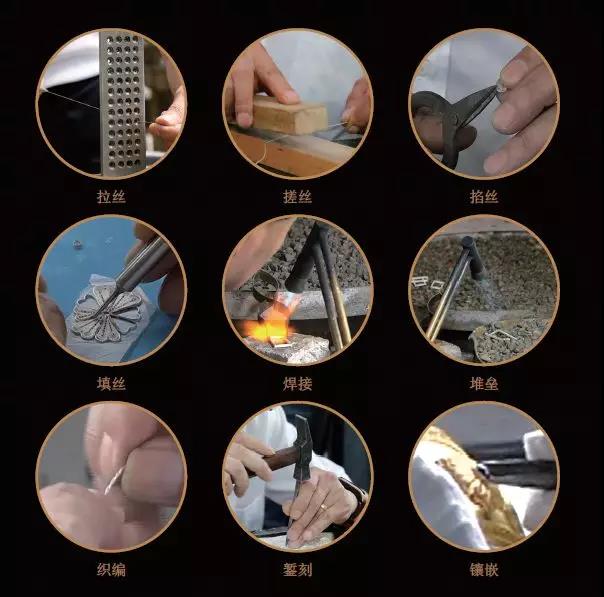 拉丝

搓丝

掐丝

填丝

焊接

堆垒

织编

錾刻

镶嵌